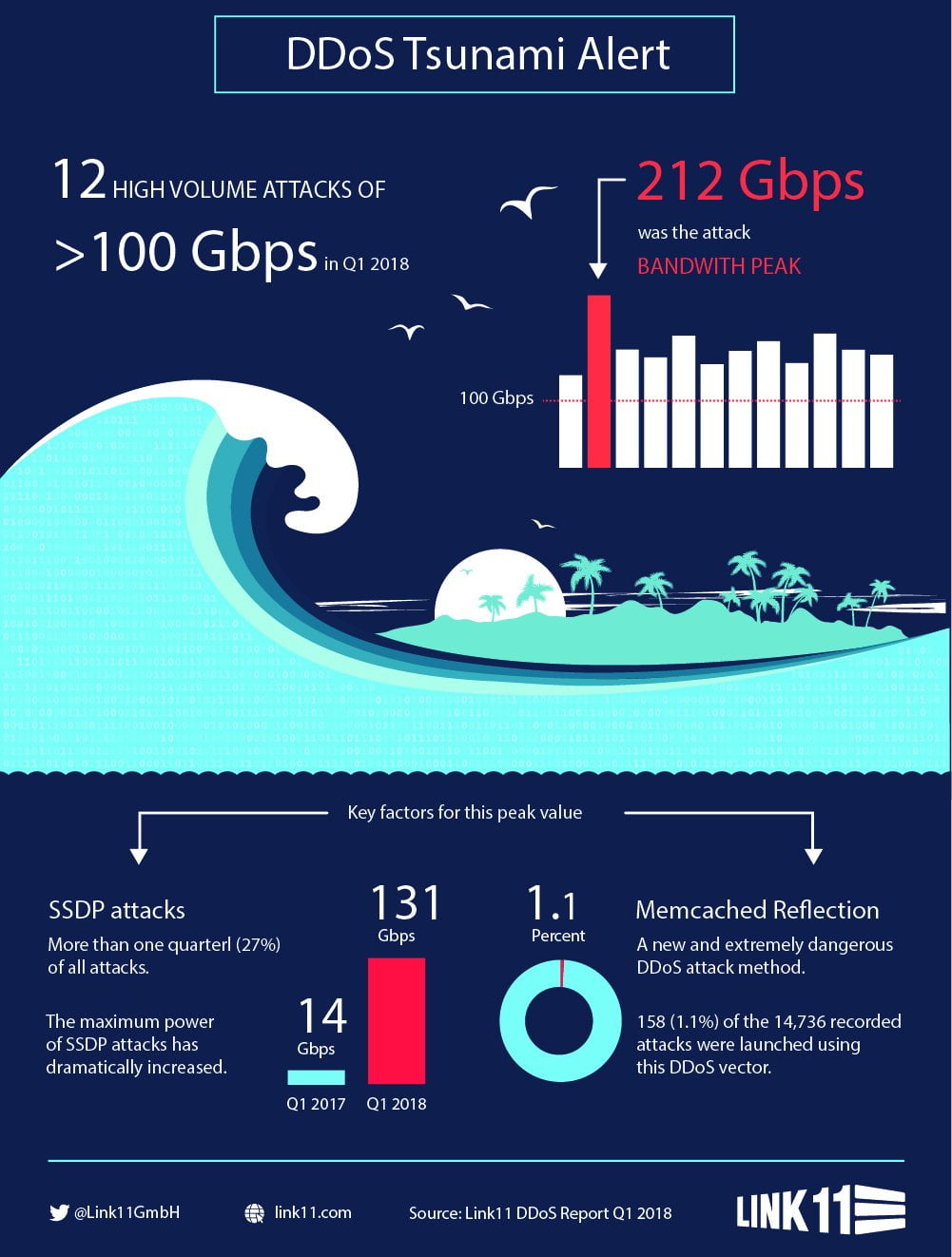 DDoS Tsunami Alert

12 HIGH VOLUME ATTACKS OF >100 Gbps in Q1 2018

212 Gbps was the attack BANDWITH PEAK

100 Gbps

Key factors for this peak value

SSDP attacks
More than one quarterl (27%) of all attacks.

The maximum power of SSDP attacks has dramatically increased.

14 Gbps
Q1 2017

131 Gbps
Q1 2018

1.1 Percent

Memcached Reflection
A new and extremely dangerous DDoS attack method.

158 (1.1%) of the 14,736 recorded attacks were launched using this DDoS vector.

@Link11GmbH

link11.com

Source: Link11 DDoS Report Q1 2018

LINK11